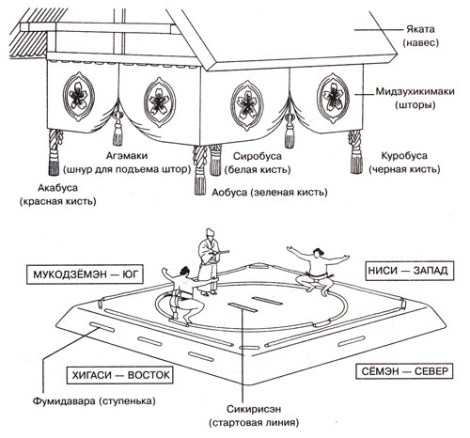 Яката
(навес)

Мидзухикимаки
(шторы)

Агэмаки
(шнур для подъема штор)

Сиробуса
(белая кисть)

Куробуса
(черная кисть)

Акабуса
(красная кисть)

Аобуса (зеленая кисть)

МУКОДЗЁМЭН — ЮГ

НИСИ — ЗАПАД

ХИГАСИ — ВОСТОК

СЁМЭН — СЕВЕР

Фумидавара (ступенька)

Сикирисэн
(стартовая линия)